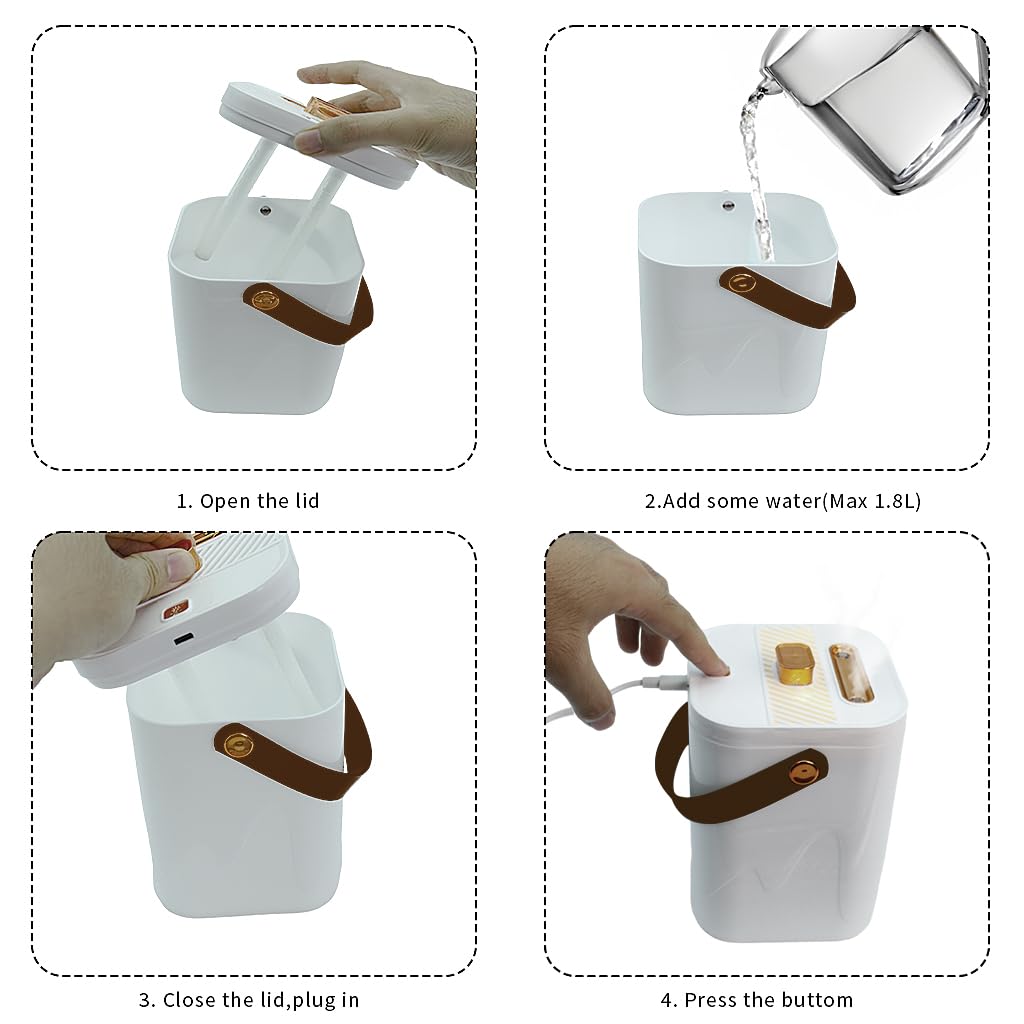 1. Open the lid

2.Add some water(Max 1.8L)

3. Close the lid,plug in

4. Press the buttom